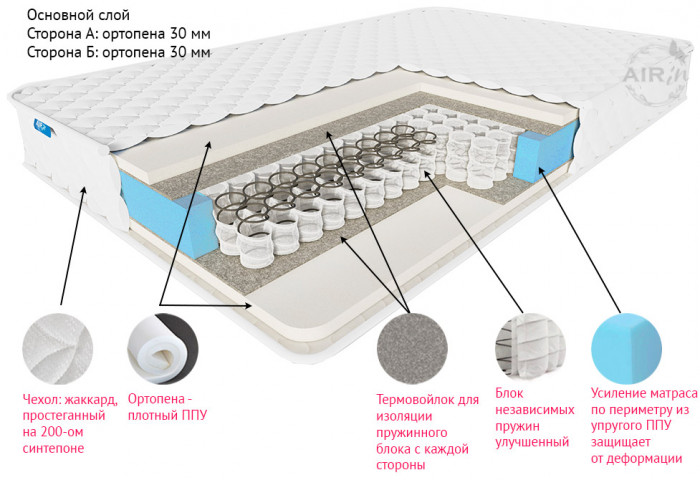 Основной слой
Сторона А: ортопена 30 мм
Сторона Б: ортопена 30 мм

AIR

Чехол: жаккард, простеганный на 200-ом синтепоне

Ортопена - плотный ППУ

Термовойлок для изоляции пружинного блока с каждой стороны

Блок независимых пружин улучшенный

Усиление матраса по периметру из упругого ППУ защищает от деформации