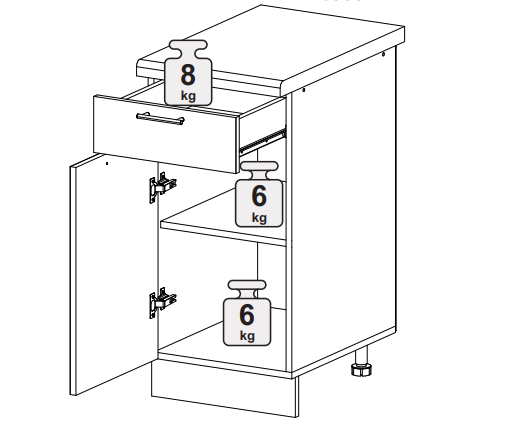 8
kg

6
kg

6
kg